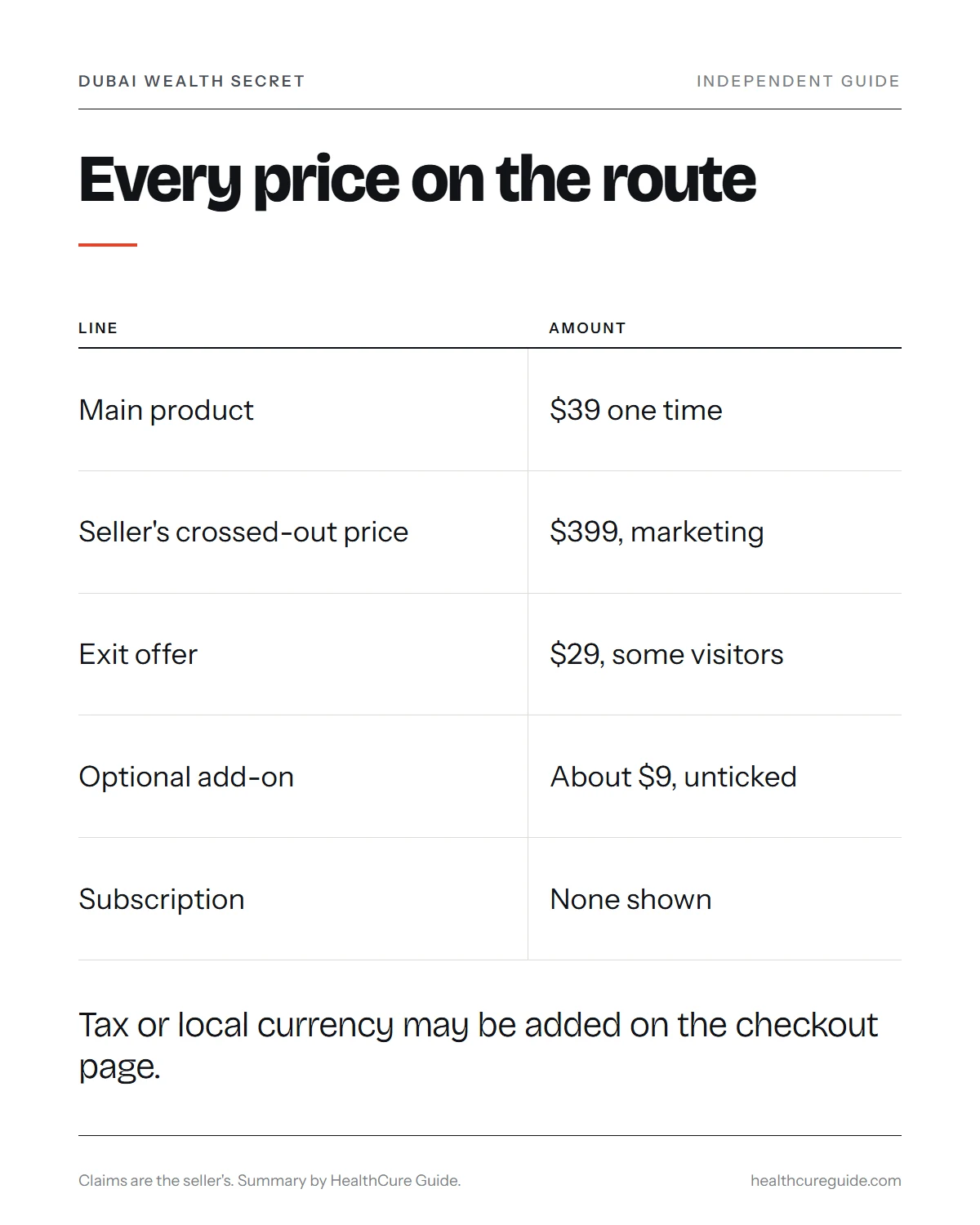 DUBAI WEALTH SECRET

INDEPENDENT GUIDE

Every price on the route

| LINE | AMOUNT |
|---|---|
| Main product | $39 one time |
| Seller's crossed-out price | $399, marketing |
| Exit offer | $29, some visitors |
| Optional add-on | About $9, unticked |
| Subscription | None shown |

Tax or local currency may be added on the checkout page.

Claims are the seller's. Summary by HealthCure Guide.

healthcureguide.com