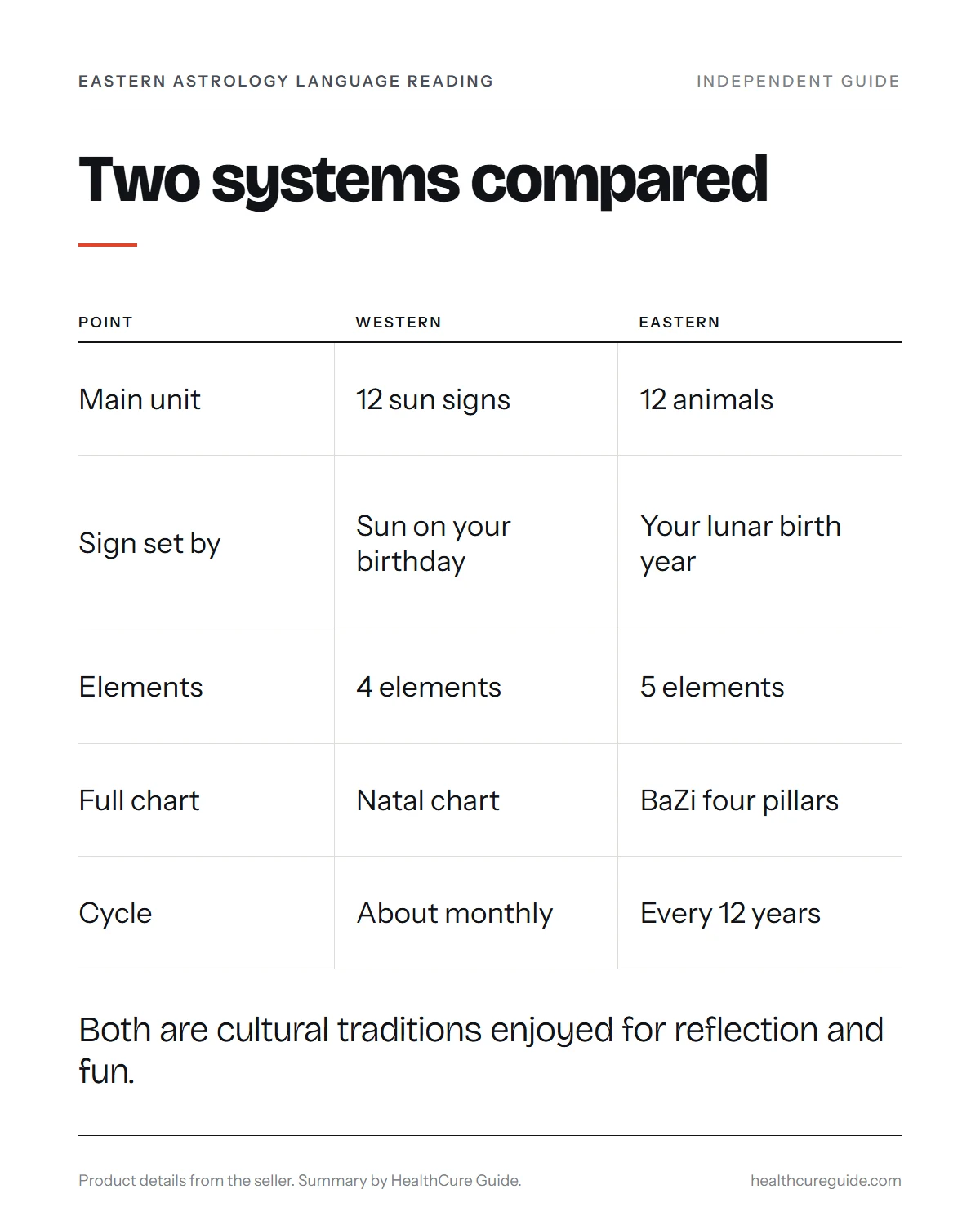 EASTERN ASTROLOGY LANGUAGE READING

INDEPENDENT GUIDE

Two systems compared

| POINT | WESTERN | EASTERN |
|---|---|---|
| Main unit | 12 sun signs | 12 animals |
| Sign set by | Sun on your birthday | Your lunar birth year |
| Elements | 4 elements | 5 elements |
| Full chart | Natal chart | BaZi four pillars |
| Cycle | About monthly | Every 12 years |

Both are cultural traditions enjoyed for reflection and fun.

Product details from the seller. Summary by HealthCure Guide.

healthcureguide.com