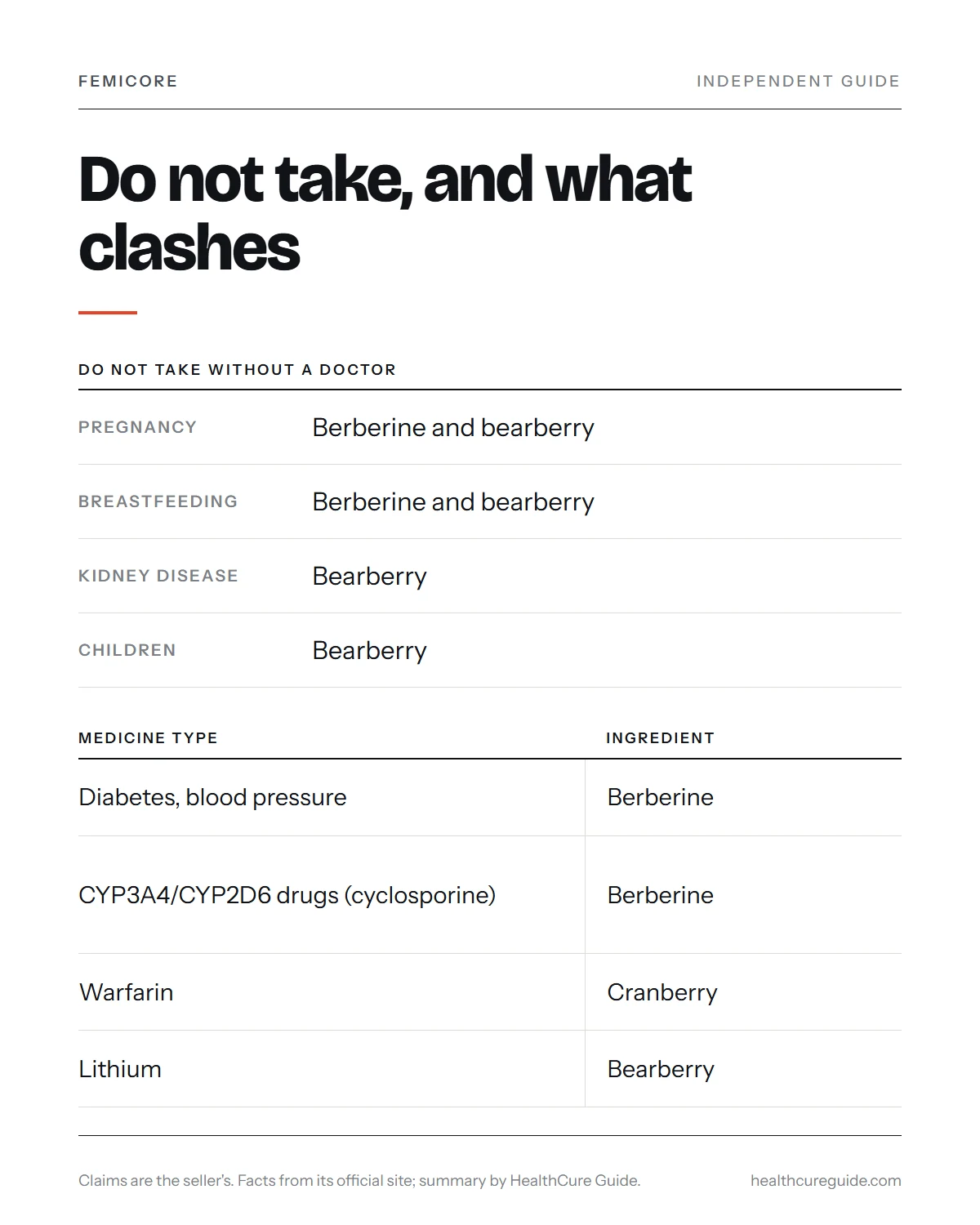 FEMICORE

INDEPENDENT GUIDE

Do not take, and what clashes

DO NOT TAKE WITHOUT A DOCTOR

PREGNANCY
Berberine and bearberry

BREASTFEEDING
Berberine and bearberry

KIDNEY DISEASE
Bearberry

CHILDREN
Bearberry

| MEDICINE TYPE | INGREDIENT |
|---|---|
| Diabetes, blood pressure | Berberine |
| CYP3A4/CYP2D6 drugs (cyclosporine) | Berberine |
| Warfarin | Cranberry |
| Lithium | Bearberry |

Claims are the seller's. Facts from its official site; summary by HealthCure Guide.

healthcureguide.com