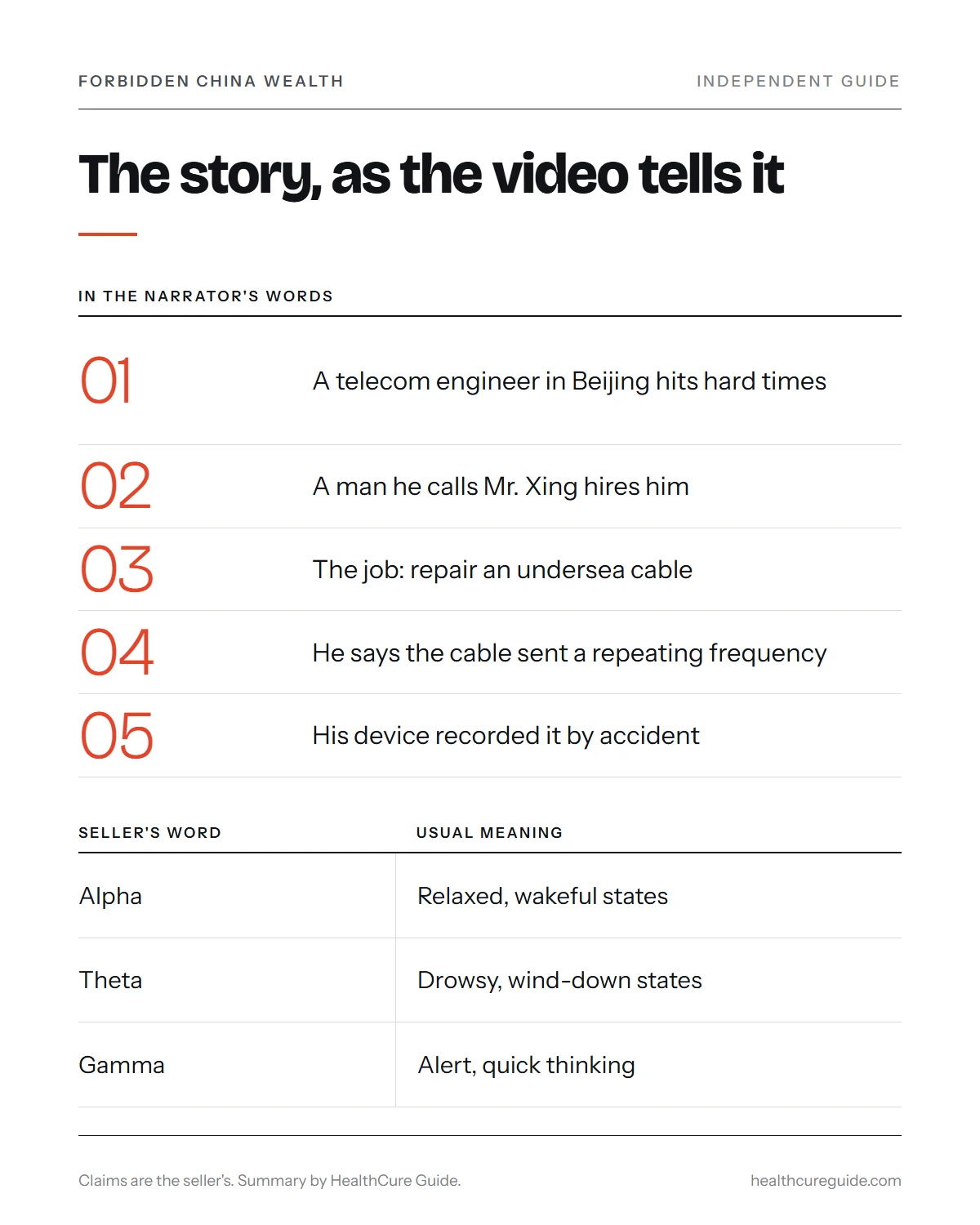 FORBIDDEN CHINA WEALTH
INDEPENDENT GUIDE

The story, as the video tells it

IN THE NARRATOR'S WORDS

01
A telecom engineer in Beijing hits hard times

02
A man he calls Mr. Xing hires him

03
The job: repair an undersea cable

04
He says the cable sent a repeating frequency

05
His device recorded it by accident

| SELLER'S WORD | USUAL MEANING |
|---|---|
| Alpha | Relaxed, wakeful states |
| Theta | Drowsy, wind-down states |
| Gamma | Alert, quick thinking |

Claims are the seller's. Summary by HealthCure Guide.
healthcureguide.com