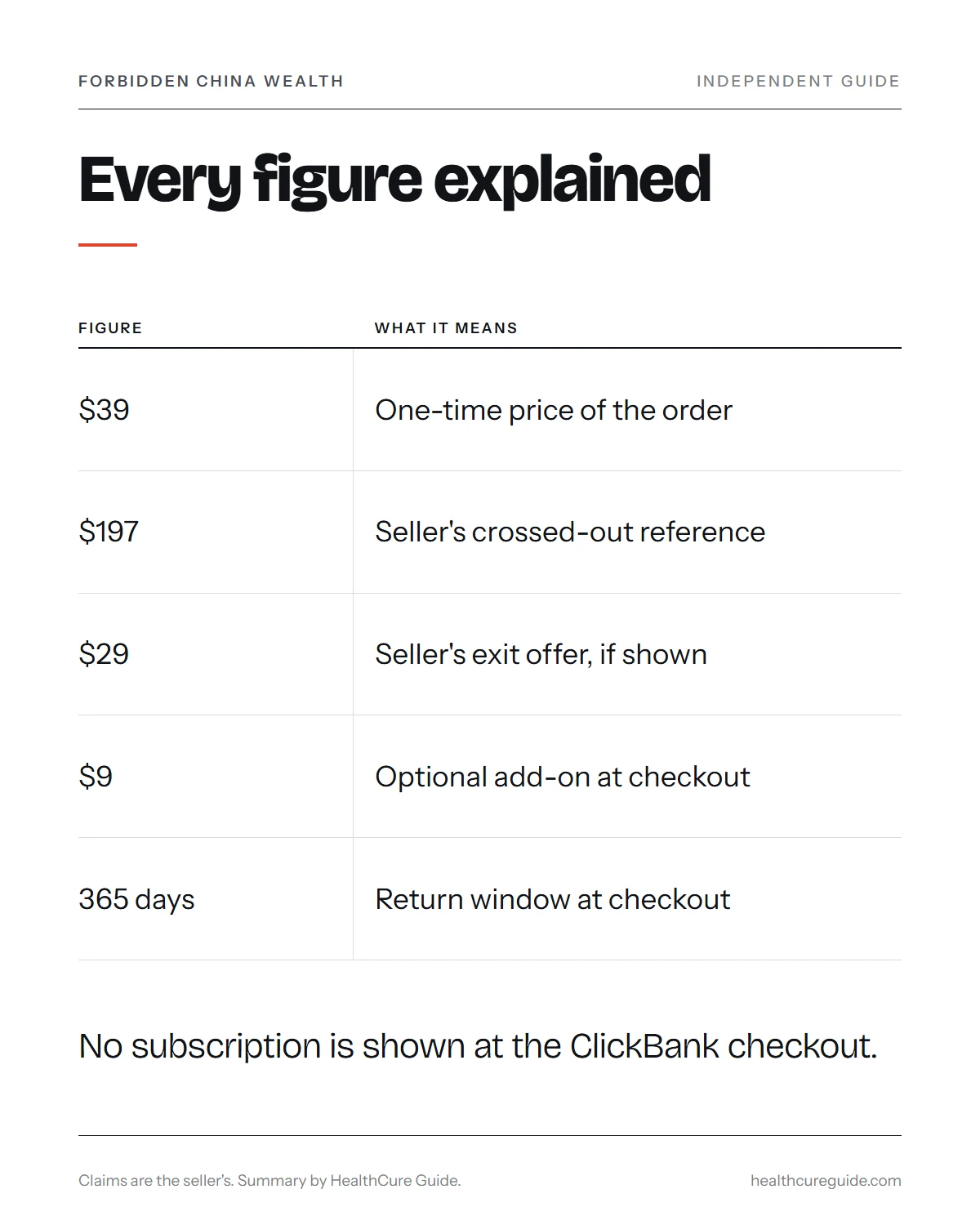 FORBIDDEN CHINA WEALTH
INDEPENDENT GUIDE

Every figure explained

| FIGURE | WHAT IT MEANS |
|---|---|
| $39 | One-time price of the order |
| $197 | Seller's crossed-out reference |
| $29 | Seller's exit offer, if shown |
| $9 | Optional add-on at checkout |
| 365 days | Return window at checkout |

No subscription is shown at the ClickBank checkout.

Claims are the seller's. Summary by HealthCure Guide.
healthcureguide.com