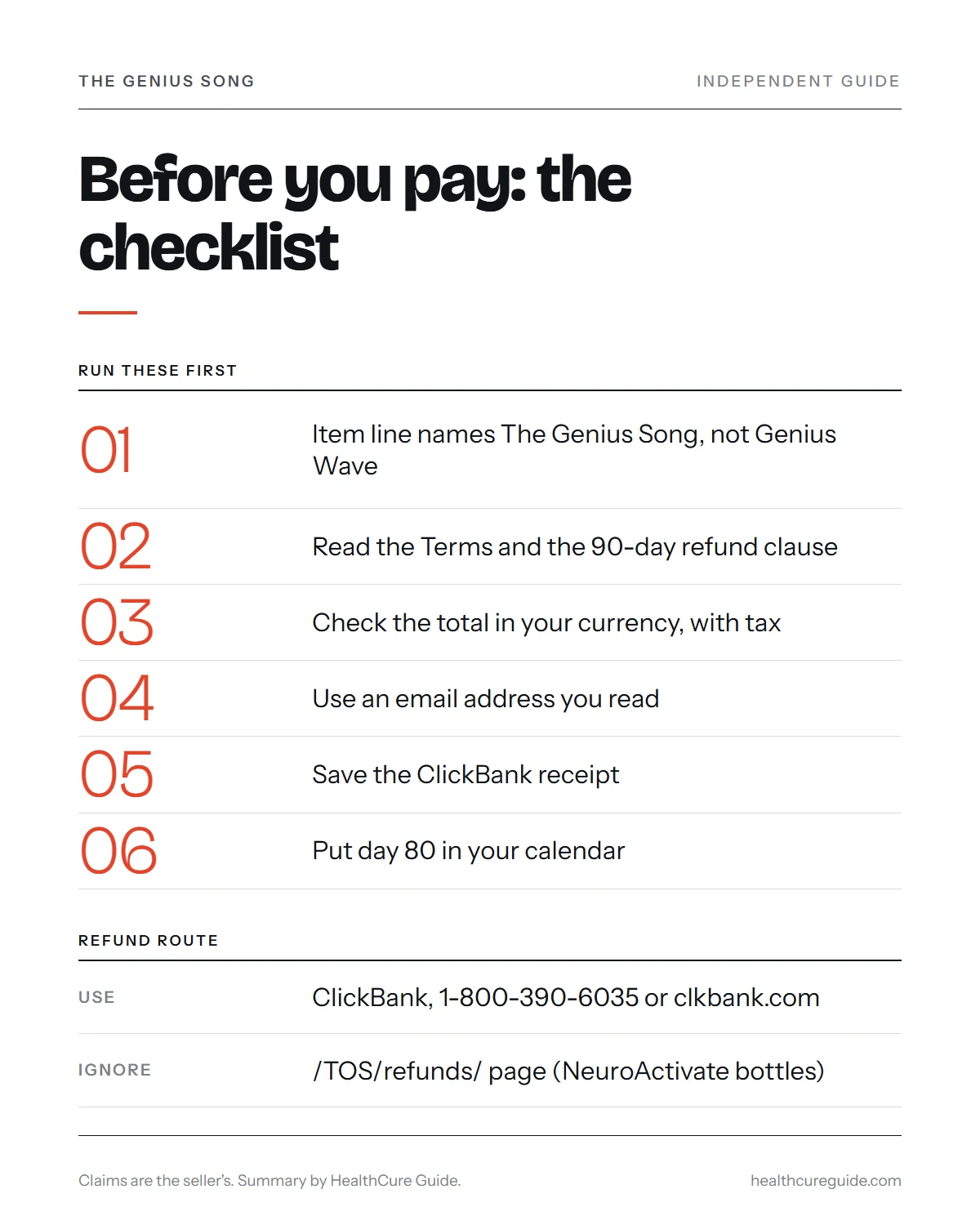 THE GENIUS SONG
INDEPENDENT GUIDE

Before you pay: the checklist

RUN THESE FIRST

01
Item line names The Genius Song, not Genius Wave

02
Read the Terms and the 90-day refund clause

03
Check the total in your currency, with tax

04
Use an email address you read

05
Save the ClickBank receipt

06
Put day 80 in your calendar

REFUND ROUTE

USE
ClickBank, 1-800-390-6035 or clkbank.com

IGNORE
/TOS/refunds/ page (NeuroActivate bottles)

Claims are the seller's. Summary by HealthCure Guide.
healthcureguide.com