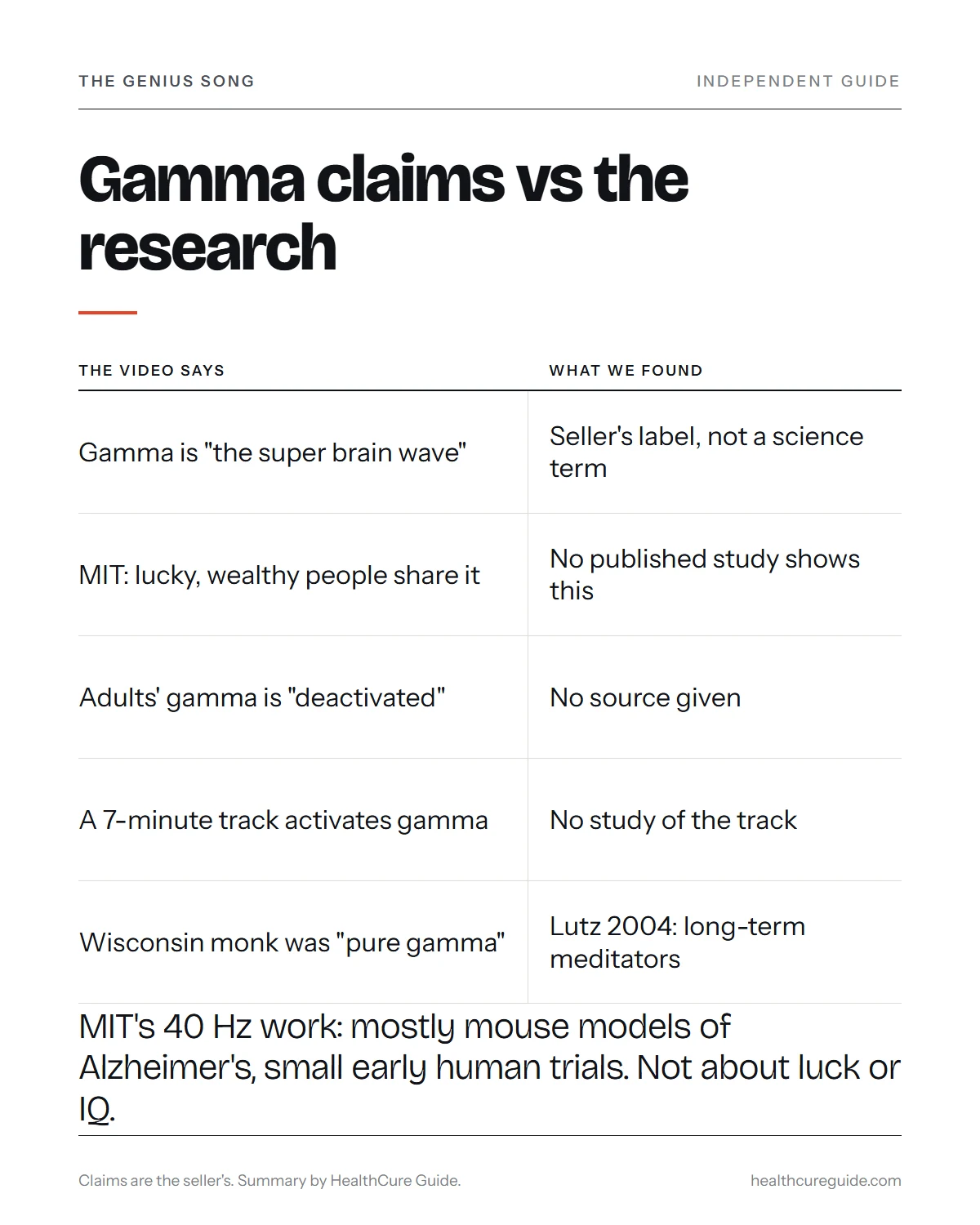 THE GENIUS SONG

INDEPENDENT GUIDE

Gamma claims vs the research

| THE VIDEO SAYS | WHAT WE FOUND |
|---|---|
| Gamma is "the super brain wave" | Seller's label, not a science term |
| MIT: lucky, wealthy people share it | No published study shows this |
| Adults' gamma is "deactivated" | No source given |
| A 7-minute track activates gamma | No study of the track |
| Wisconsin monk was "pure gamma" | Lutz 2004: long-term meditators |

MIT's 40 Hz work: mostly mouse models of Alzheimer's, small early human trials. Not about luck or IQ.

Claims are the seller's. Summary by HealthCure Guide.

healthcureguide.com