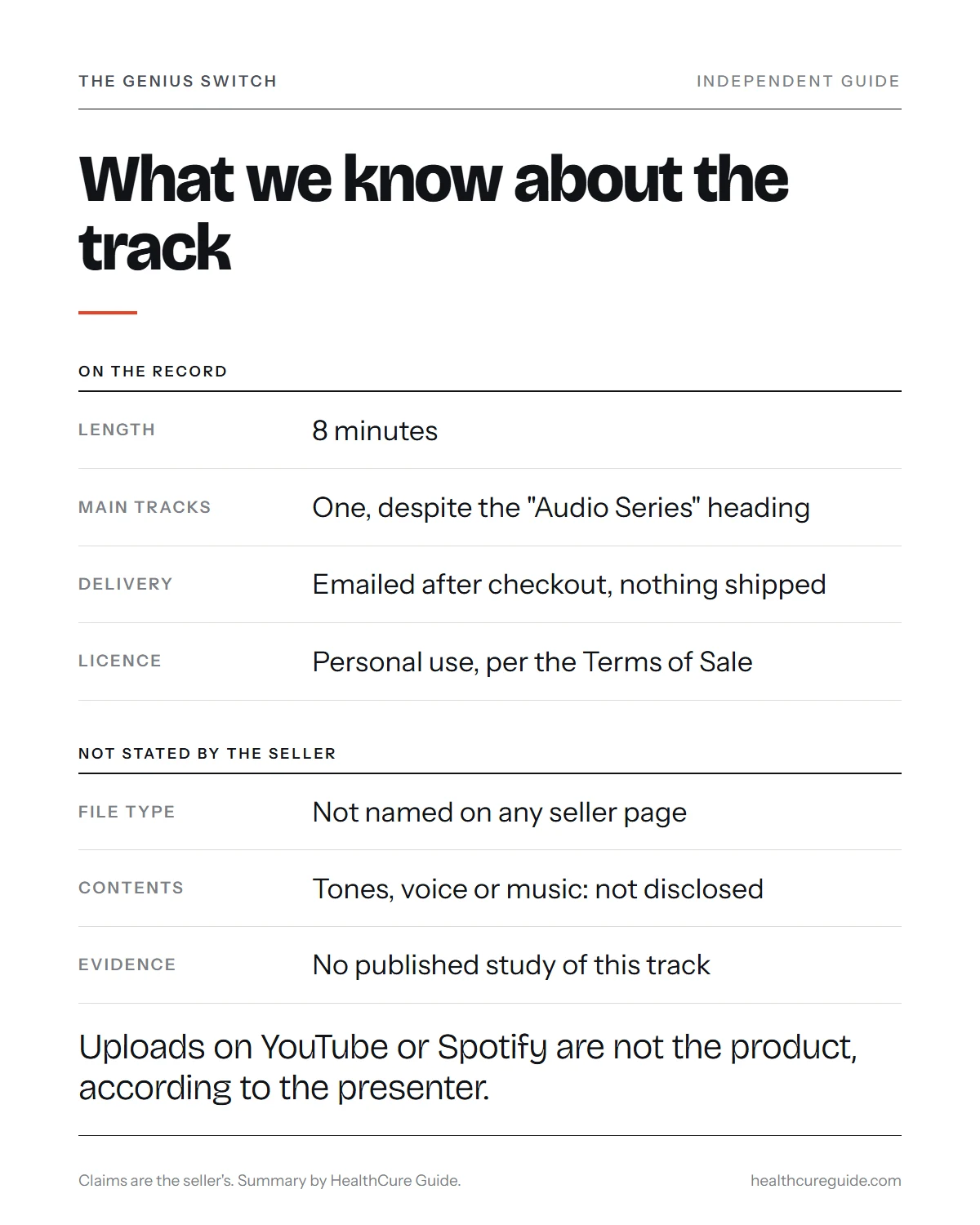 THE GENIUS SWITCH

INDEPENDENT GUIDE

What we know about the track

ON THE RECORD

LENGTH
8 minutes

MAIN TRACKS
One, despite the "Audio Series" heading

DELIVERY
Emailed after checkout, nothing shipped

LICENCE
Personal use, per the Terms of Sale

NOT STATED BY THE SELLER

FILE TYPE
Not named on any seller page

CONTENTS
Tones, voice or music: not disclosed

EVIDENCE
No published study of this track

Uploads on YouTube or Spotify are not the product, according to the presenter.

Claims are the seller's. Summary by HealthCure Guide.

healthcureguide.com