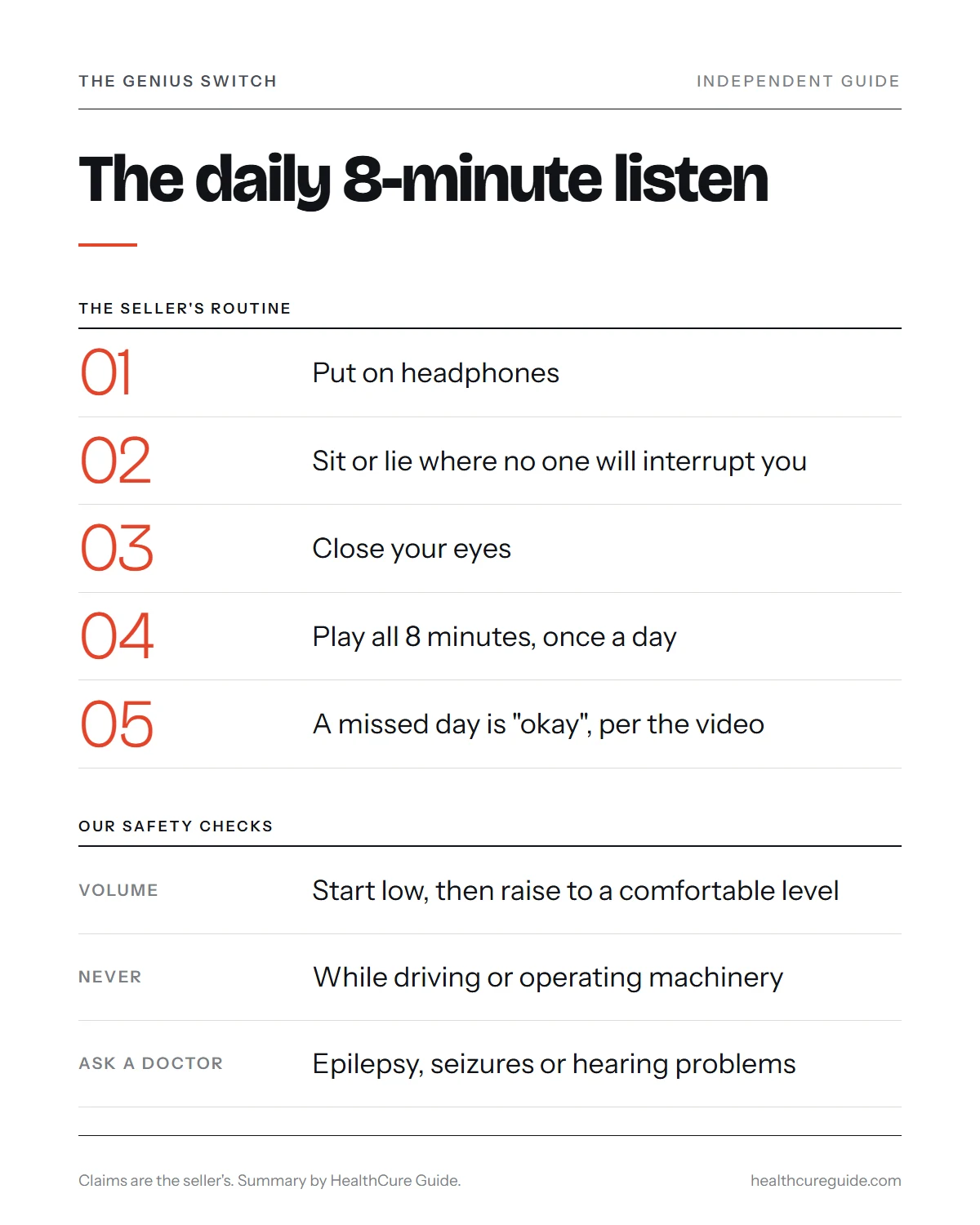 THE GENIUS SWITCH

INDEPENDENT GUIDE

The daily 8-minute listen

THE SELLER'S ROUTINE

01 Put on headphones

02 Sit or lie where no one will interrupt you

03 Close your eyes

04 Play all 8 minutes, once a day

05 A missed day is "okay", per the video

OUR SAFETY CHECKS

VOLUME Start low, then raise to a comfortable level

NEVER While driving or operating machinery

ASK A DOCTOR Epilepsy, seizures or hearing problems

Claims are the seller's. Summary by HealthCure Guide.

healthcureguide.com