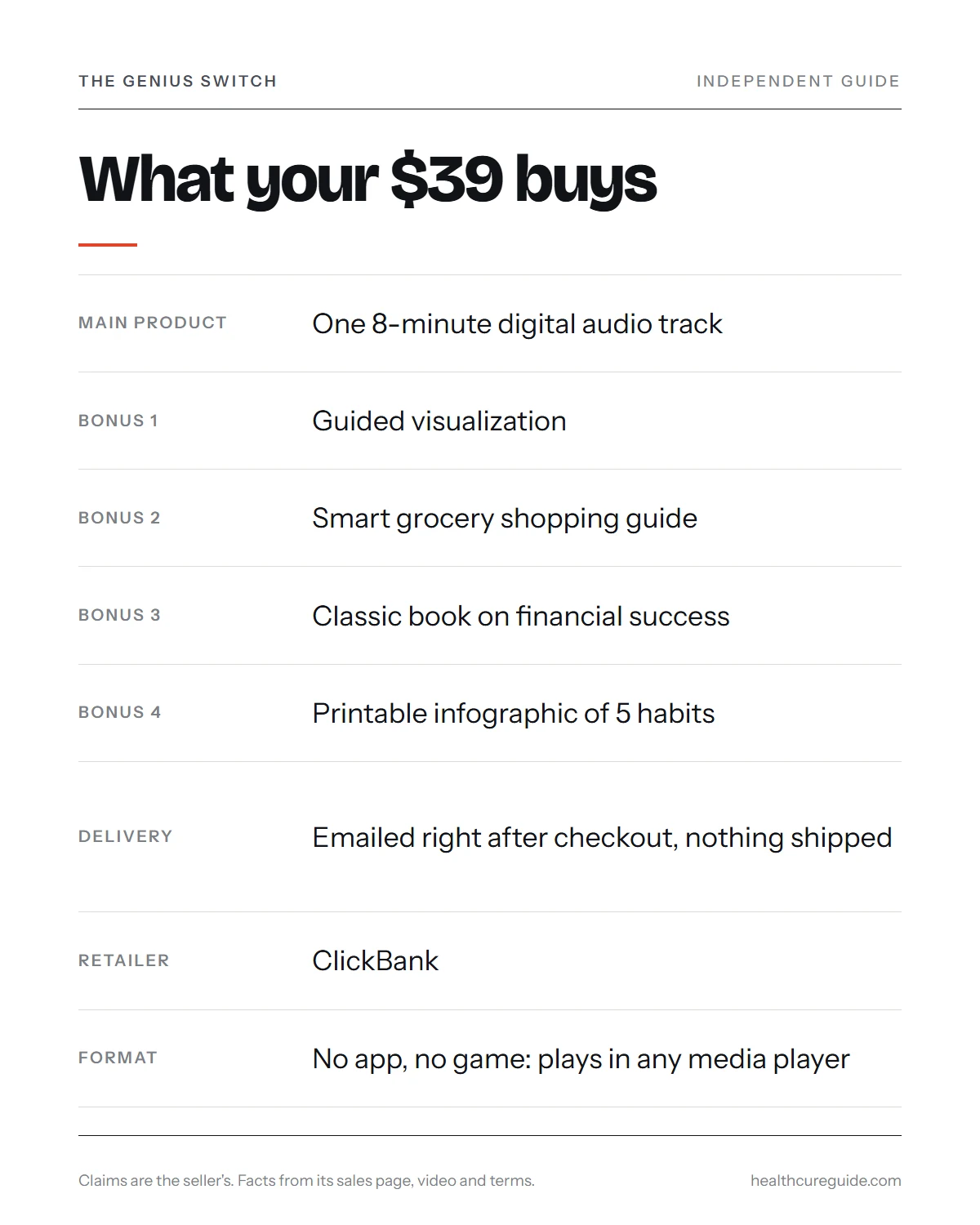 THE GENIUS SWITCH INDEPENDENT GUIDE

What your $39 buys

MAIN PRODUCT
One 8-minute digital audio track

BONUS 1
Guided visualization

BONUS 2
Smart grocery shopping guide

BONUS 3
Classic book on financial success

BONUS 4
Printable infographic of 5 habits

DELIVERY
Emailed right after checkout, nothing shipped

RETAILER
ClickBank

FORMAT
No app, no game: plays in any media player

Claims are the seller's. Facts from its sales page, video and terms. healthcureguide.com