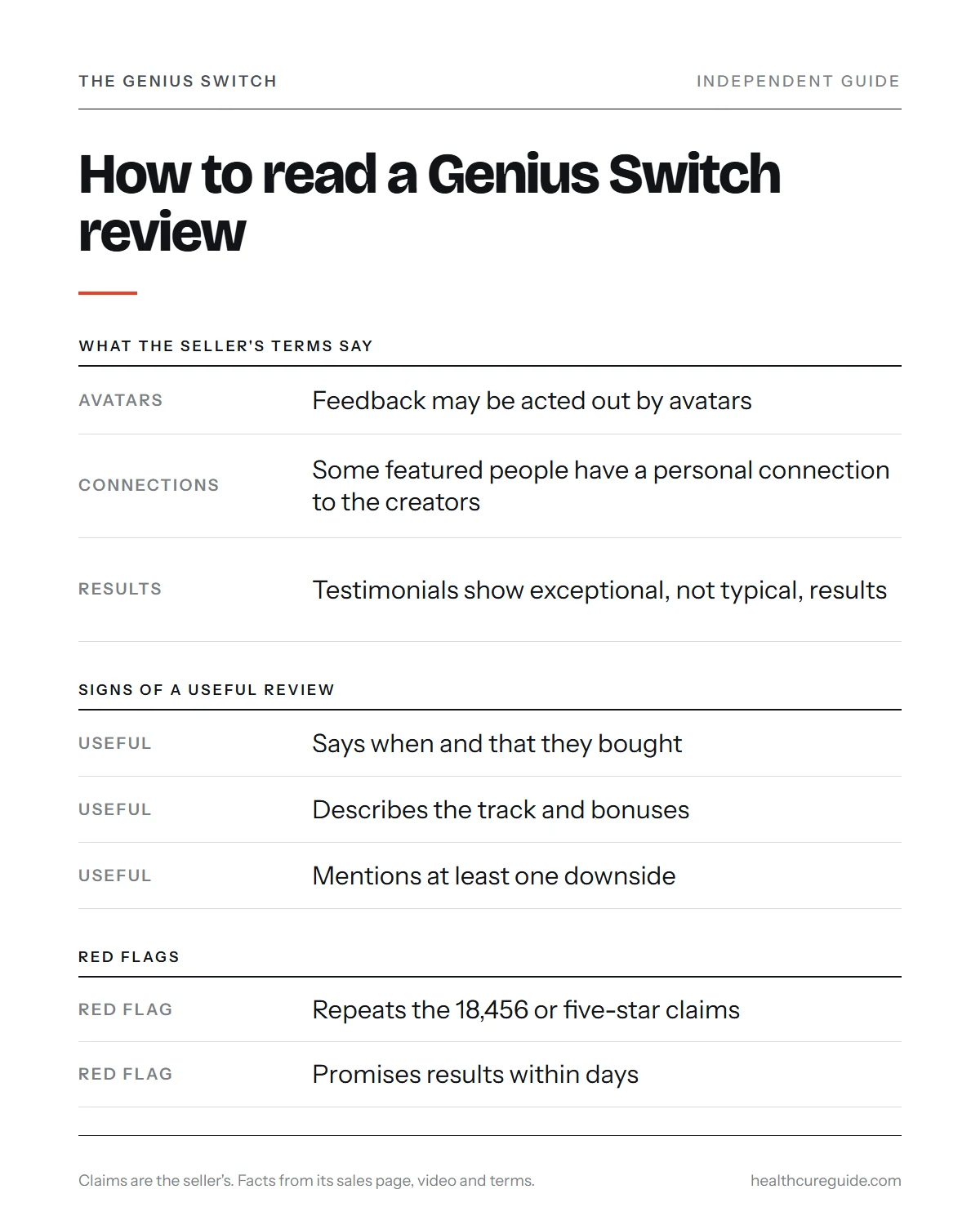 THE GENIUS SWITCH

INDEPENDENT GUIDE

How to read a Genius Switch review

WHAT THE SELLER'S TERMS SAY

AVATARS
Feedback may be acted out by avatars

CONNECTIONS
Some featured people have a personal connection to the creators

RESULTS
Testimonials show exceptional, not typical, results

SIGNS OF A USEFUL REVIEW

USEFUL
Says when and that they bought

USEFUL
Describes the track and bonuses

USEFUL
Mentions at least one downside

RED FLAGS

RED FLAG
Repeats the 18,456 or five-star claims

RED FLAG
Promises results within days

Claims are the seller's. Facts from its sales page, video and terms.

healthcureguide.com