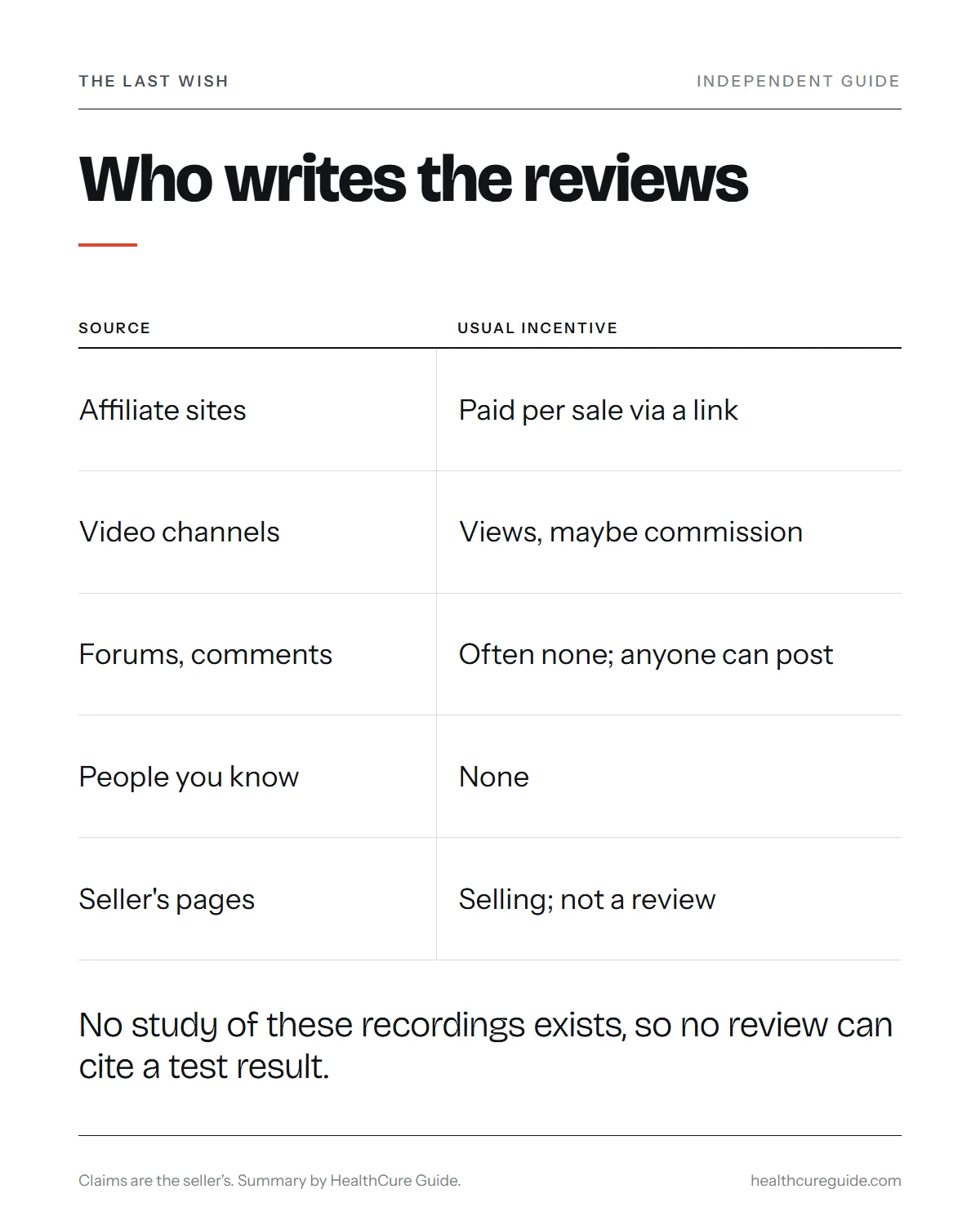 THE LAST WISH

INDEPENDENT GUIDE

Who writes the reviews

| SOURCE | USUAL INCENTIVE |
|---|---|
| Affiliate sites | Paid per sale via a link |
| Video channels | Views, maybe commission |
| Forums, comments | Often none; anyone can post |
| People you know | None |
| Seller's pages | Selling; not a review |

No study of these recordings exists, so no review can cite a test result.

Claims are the seller's. Summary by HealthCure Guide.

healthcureguide.com