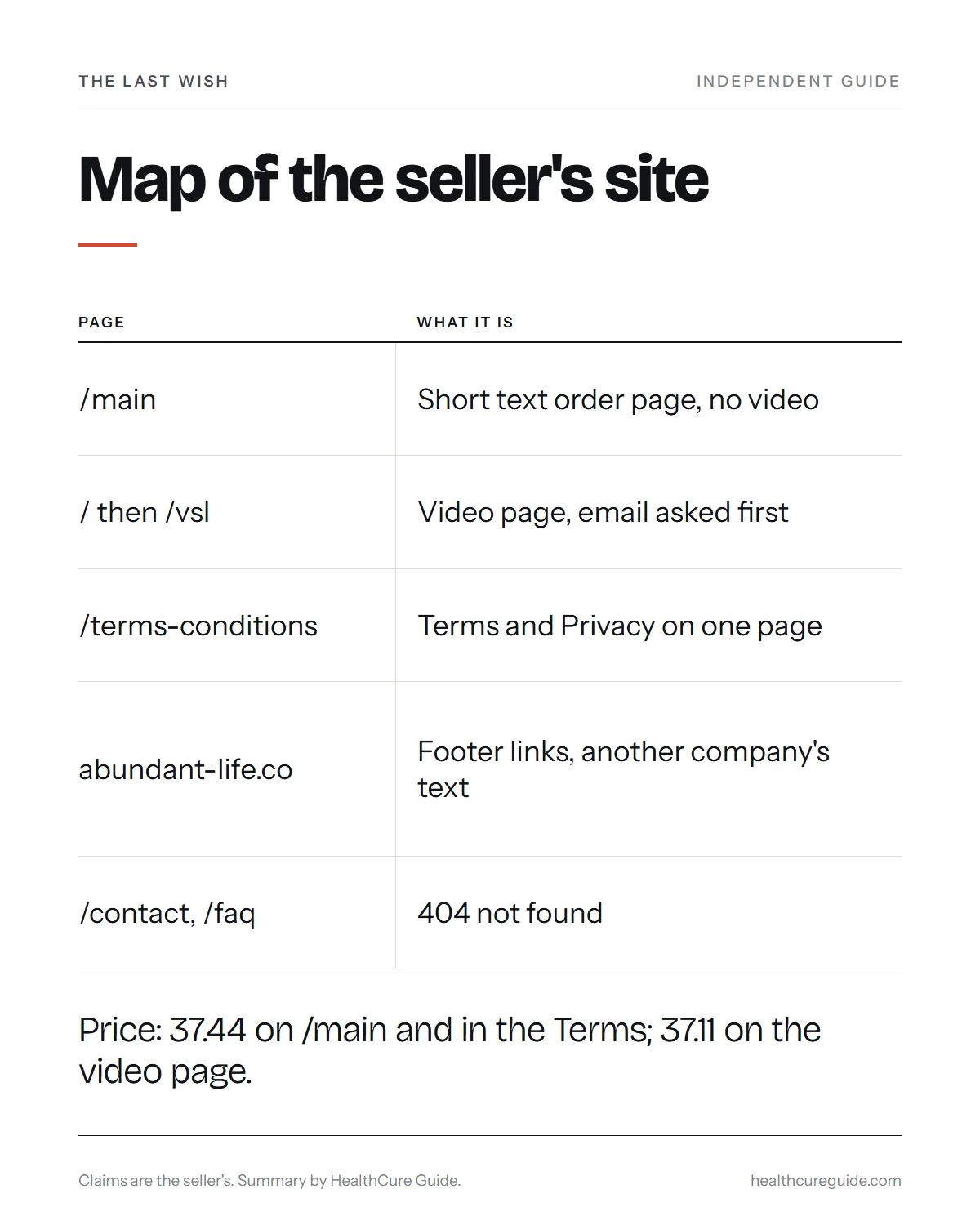 THE LAST WISH

INDEPENDENT GUIDE

Map of the seller's site

| PAGE | WHAT IT IS |
|---|---|
| /main | Short text order page, no video |
| / then /vsl | Video page, email asked first |
| /terms-conditions | Terms and Privacy on one page |
| abundant-life.co | Footer links, another company's text |
| /contact, /faq | 404 not found |

Price: 37.44 on /main and in the Terms; 37.11 on the video page.

Claims are the seller's. Summary by HealthCure Guide.

healthcureguide.com