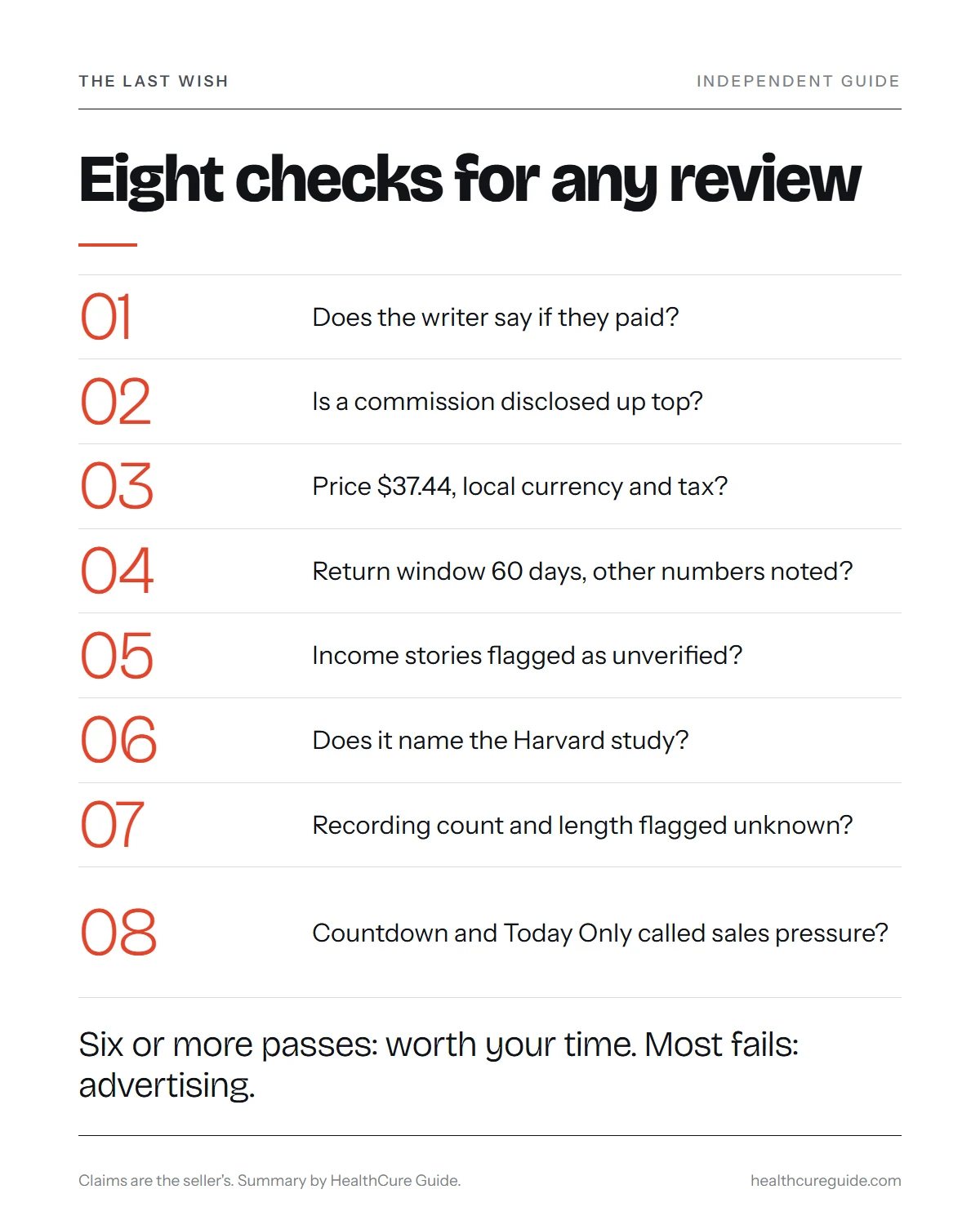 THE LAST WISH

INDEPENDENT GUIDE

Eight checks for any review

01 Does the writer say if they paid?

02 Is a commission disclosed up top?

03 Price $37.44, local currency and tax?

04 Return window 60 days, other numbers noted?

05 Income stories flagged as unverified?

06 Does it name the Harvard study?

07 Recording count and length flagged unknown?

08 Countdown and Today Only called sales pressure?

Six or more passes: worth your time. Most fails: advertising.

Claims are the seller's. Summary by HealthCure Guide.

healthcureguide.com