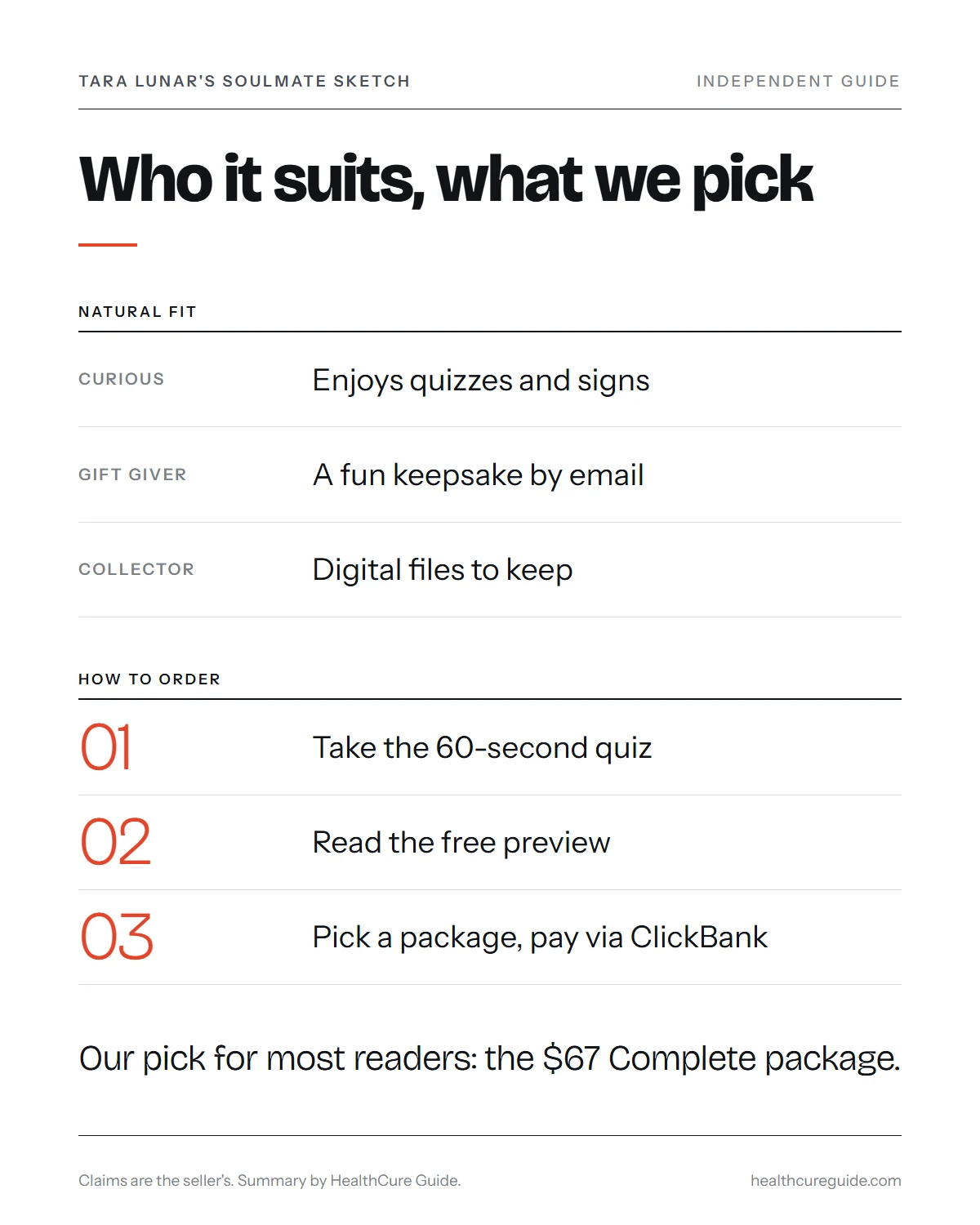 TARA LUNAR'S SOULMATE SKETCH
INDEPENDENT GUIDE

Who it suits, what we pick

NATURAL FIT

CURIOUS
Enjoys quizzes and signs

GIFT GIVER
A fun keepsake by email

COLLECTOR
Digital files to keep

HOW TO ORDER

01
Take the 60-second quiz

02
Read the free preview

03
Pick a package, pay via ClickBank

Our pick for most readers: the $67 Complete package.

Claims are the seller's. Summary by HealthCure Guide.
healthcureguide.com