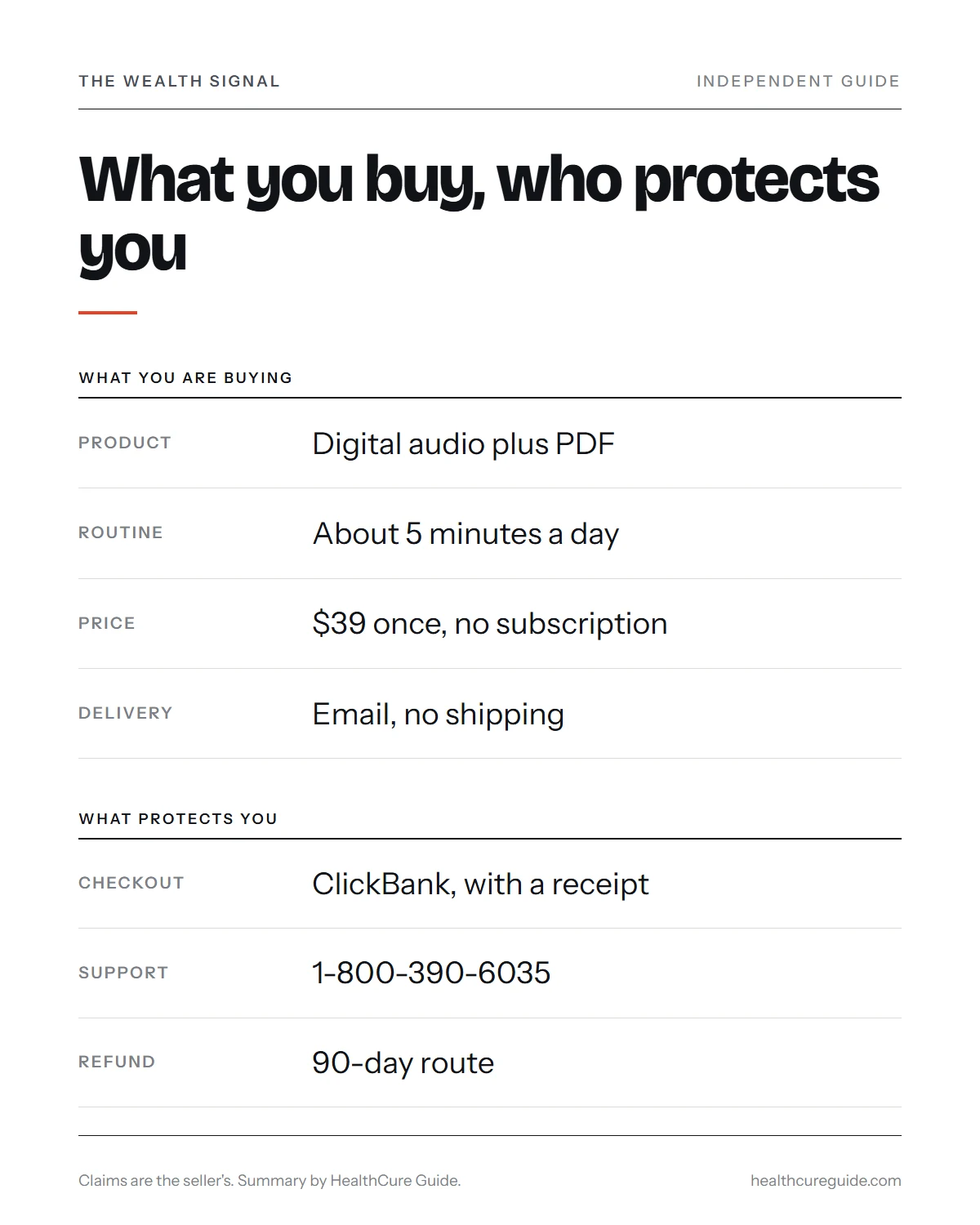 THE WEALTH SIGNAL
INDEPENDENT GUIDE

What you buy, who protects you

WHAT YOU ARE BUYING

PRODUCT
Digital audio plus PDF

ROUTINE
About 5 minutes a day

PRICE
$39 once, no subscription

DELIVERY
Email, no shipping

WHAT PROTECTS YOU

CHECKOUT
ClickBank, with a receipt

SUPPORT
1-800-390-6035

REFUND
90-day route

Claims are the seller's. Summary by HealthCure Guide.
healthcureguide.com