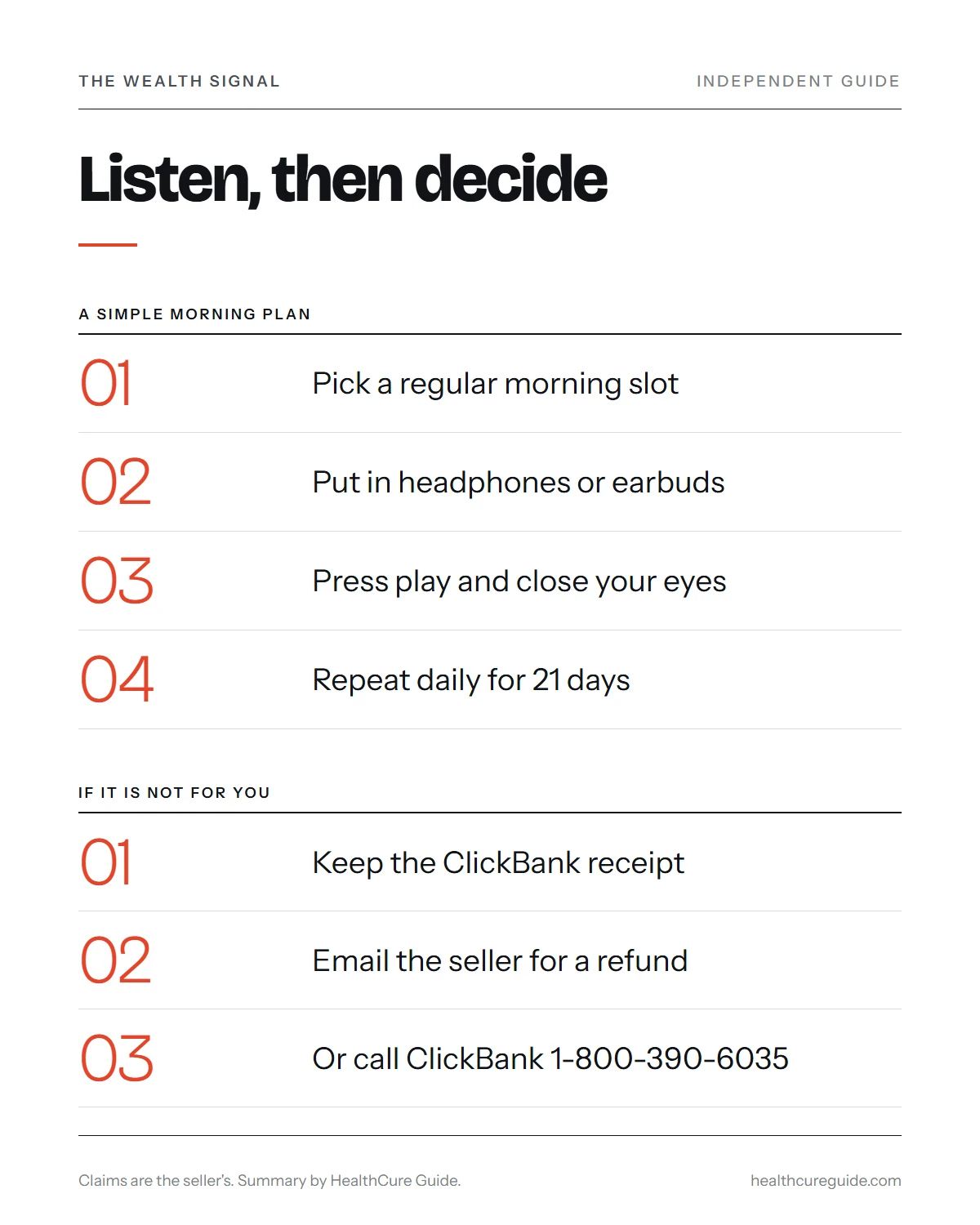 THE WEALTH SIGNAL

INDEPENDENT GUIDE

Listen, then decide

A SIMPLE MORNING PLAN

01 Pick a regular morning slot

02 Put in headphones or earbuds

03 Press play and close your eyes

04 Repeat daily for 21 days

IF IT IS NOT FOR YOU

01 Keep the ClickBank receipt

02 Email the seller for a refund

03 Or call ClickBank 1-800-390-6035

Claims are the seller's. Summary by HealthCure Guide.

healthcureguide.com